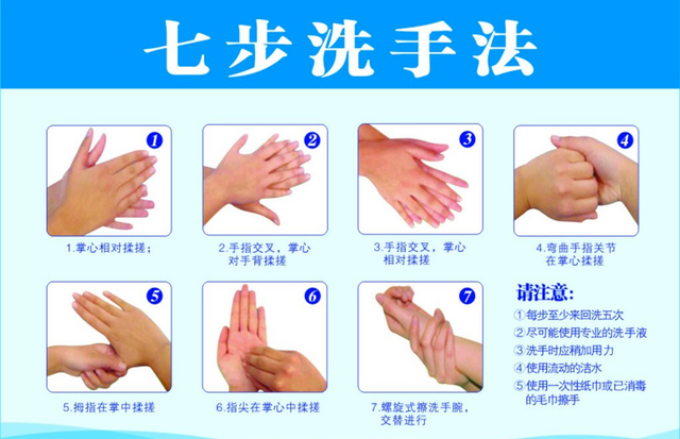 七步洗手法

1

1.掌心相对揉搓；

2

2.手指交叉，掌心对手背揉搓

3

3.手指交叉，掌心相对揉搓

4

4.弯曲手指关节在掌心揉搓

5

5.拇指在掌中揉搓

6

6.指尖在掌心中揉搓

7

7.螺旋式擦洗手腕，交替进行

请注意:
①每步至少来回洗五次
②尽可能使用专业的洗手液
③洗手时应稍加用力
④使用流动的洁水
⑤使用一次性纸巾或已消毒的毛巾擦手